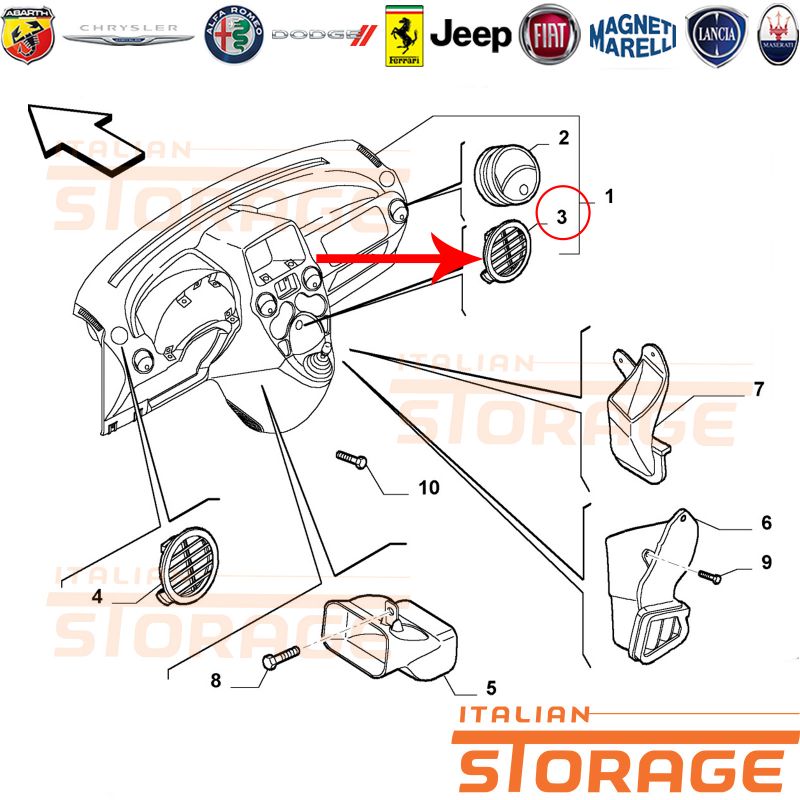 ABARTH CHRYSLER ALFA ROMEO DODGE Ferrari Jeep FIAT MAGNETI MARELLI LANCIA MASERATI

ITALIAN STORAGE

2
1
3

ITALIAN STORAGE

7

10

6

9

ITALIAN STORAGE

4

8

5

ITALIAN STORAGE